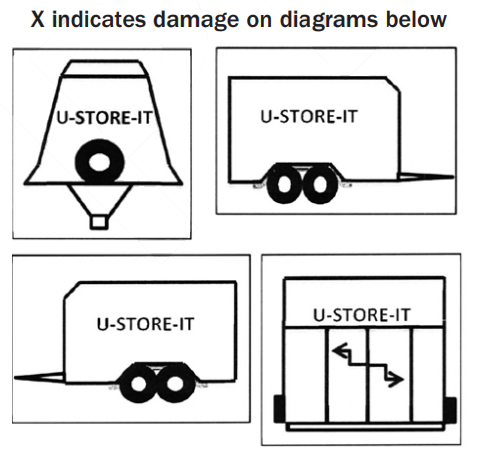 X indicates damage on diagrams below

U-STORE-IT

U-STORE-IT

U-STORE-IT

U-STORE-IT